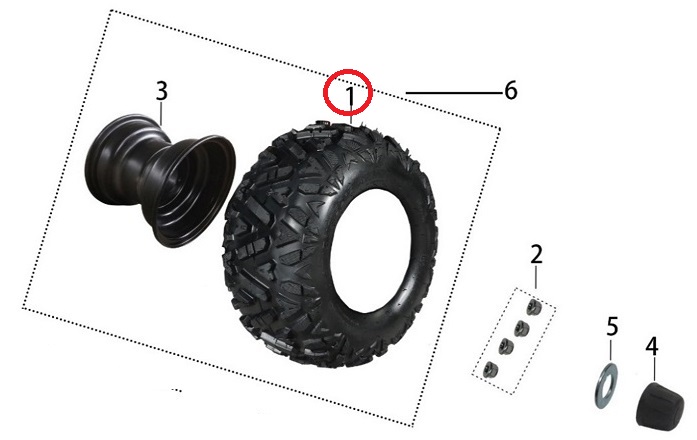 3
1
6
2
5
4