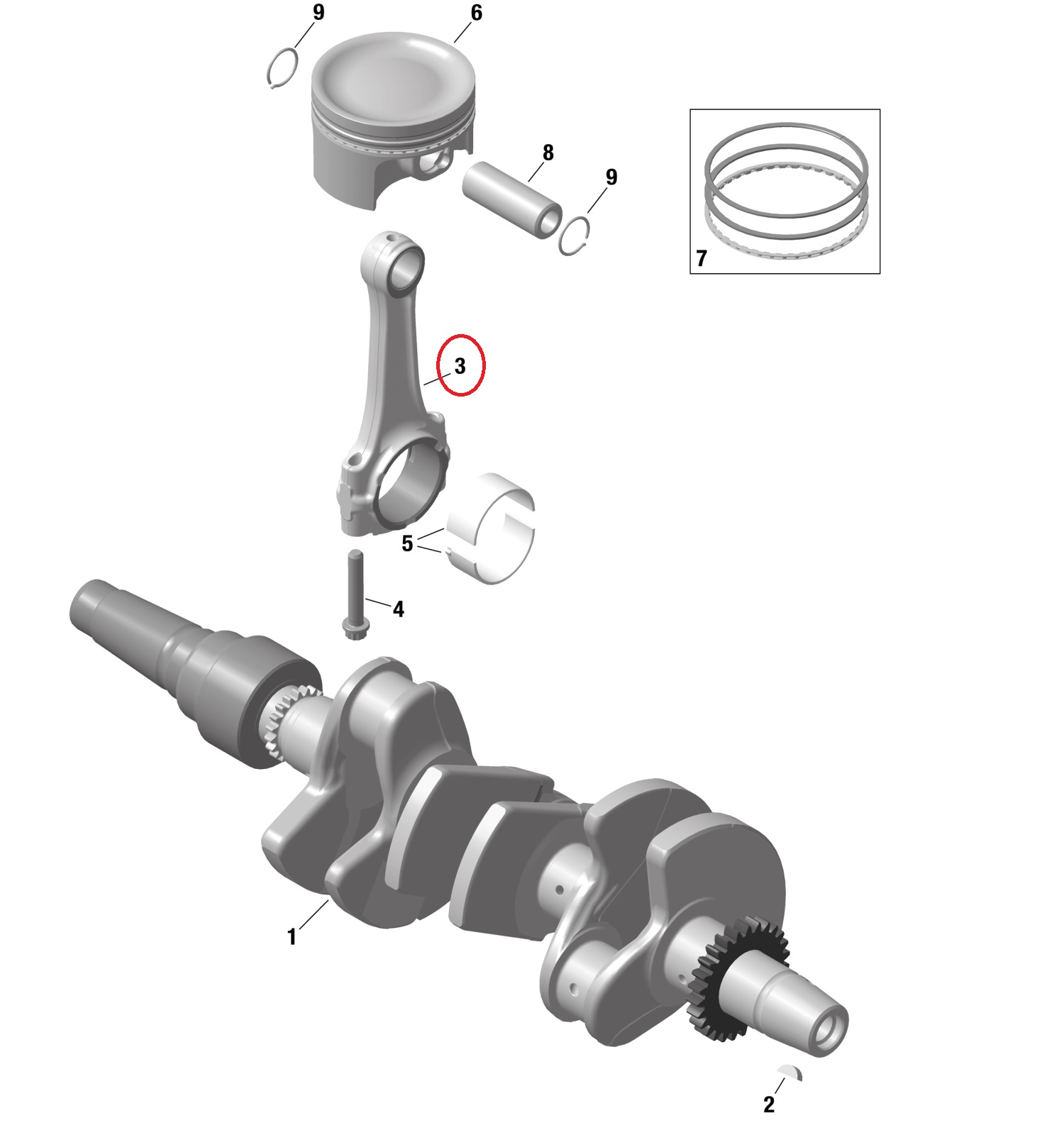 9
6
8
9
7
3
5
4
1
2