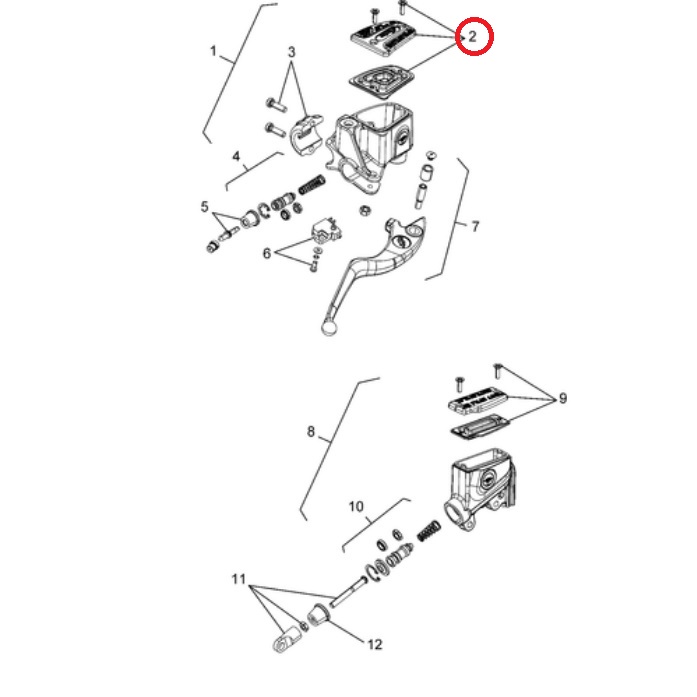 1
2
3
4
5
6
7
8
9
10
11
12