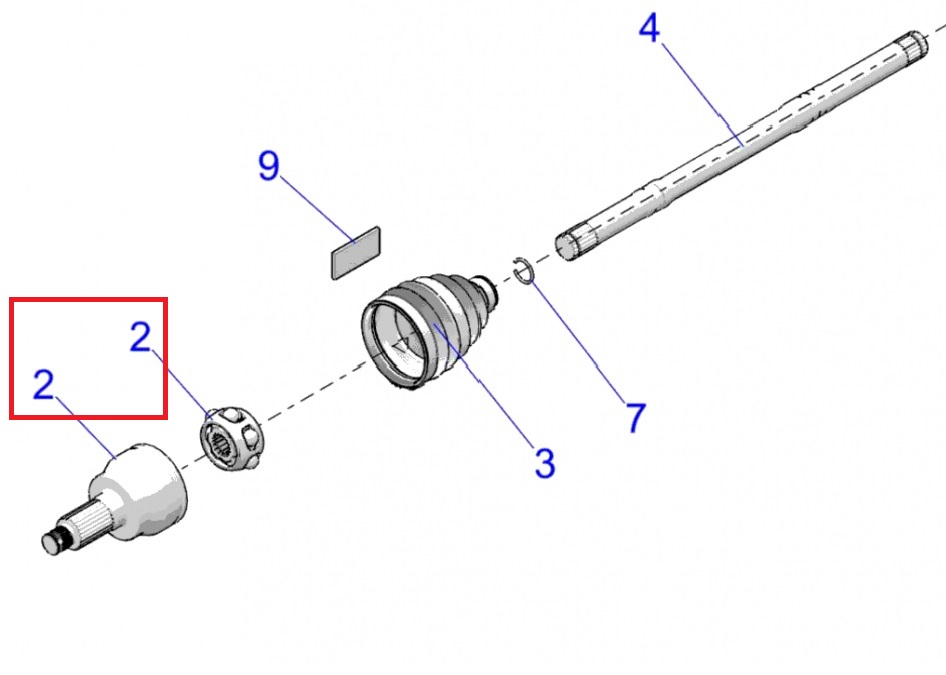 4
9
2
2
7
3