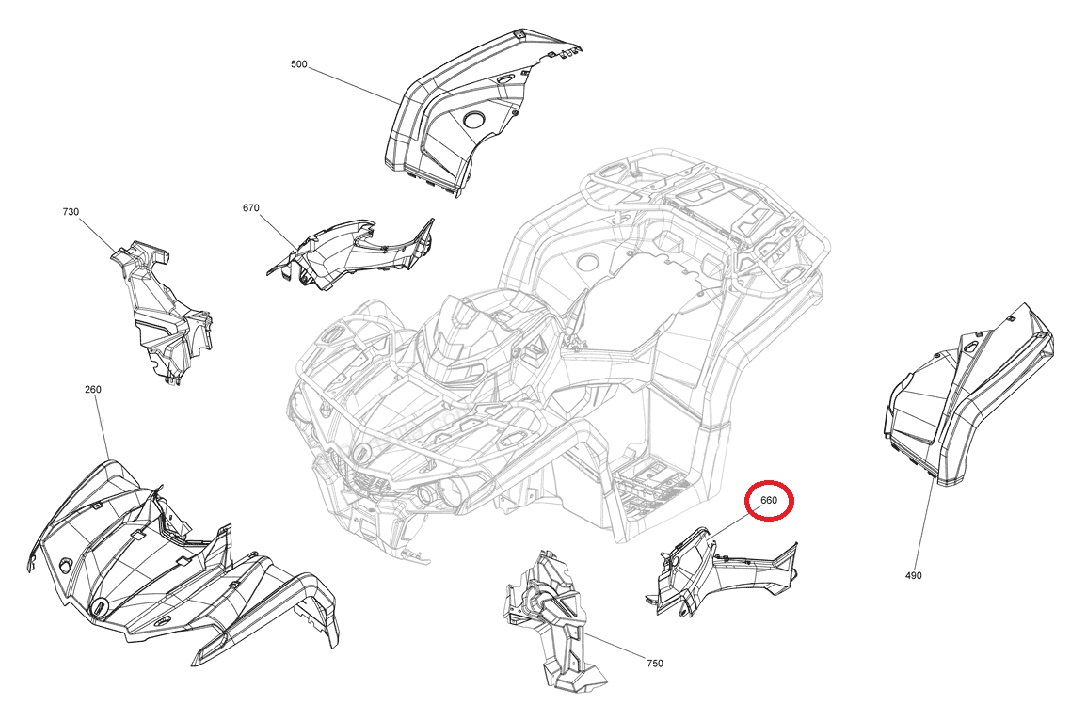 500

730

670

260

660

490

750