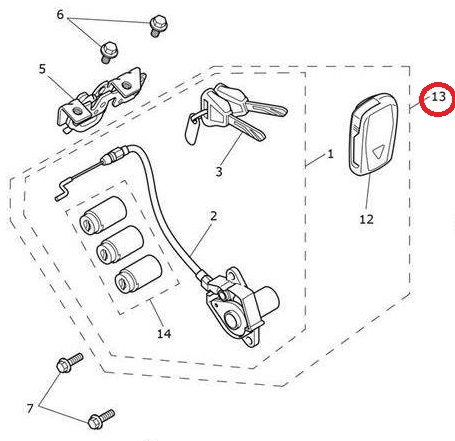 6
5
13
3
1
12
2
14
7