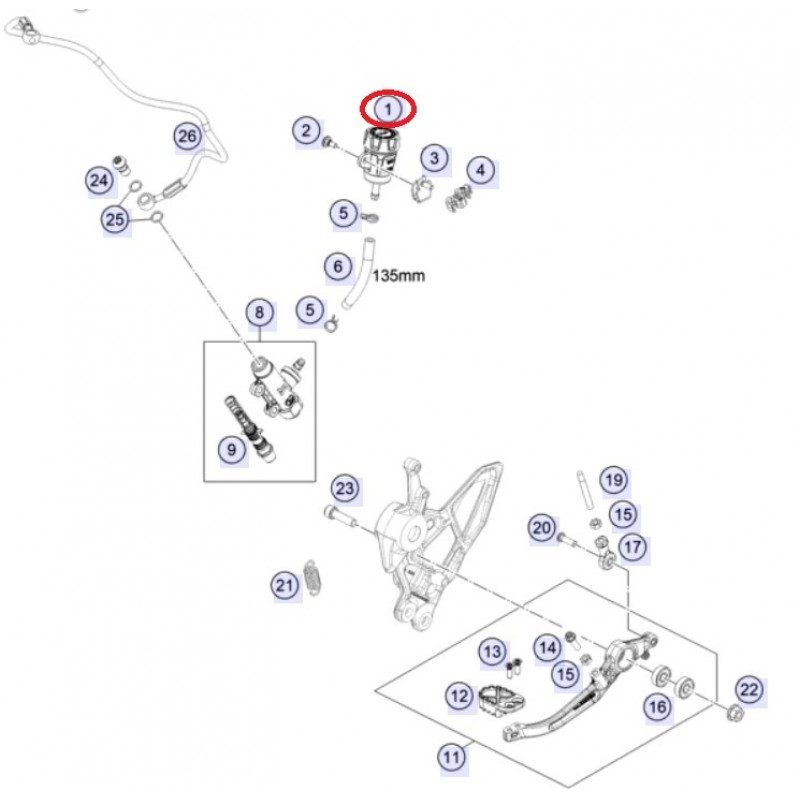 1
2
3
4
26
24
25
5
6
135mm
5
8
9
23
19
15
20
17
21
13
14
15
12
16
22
11