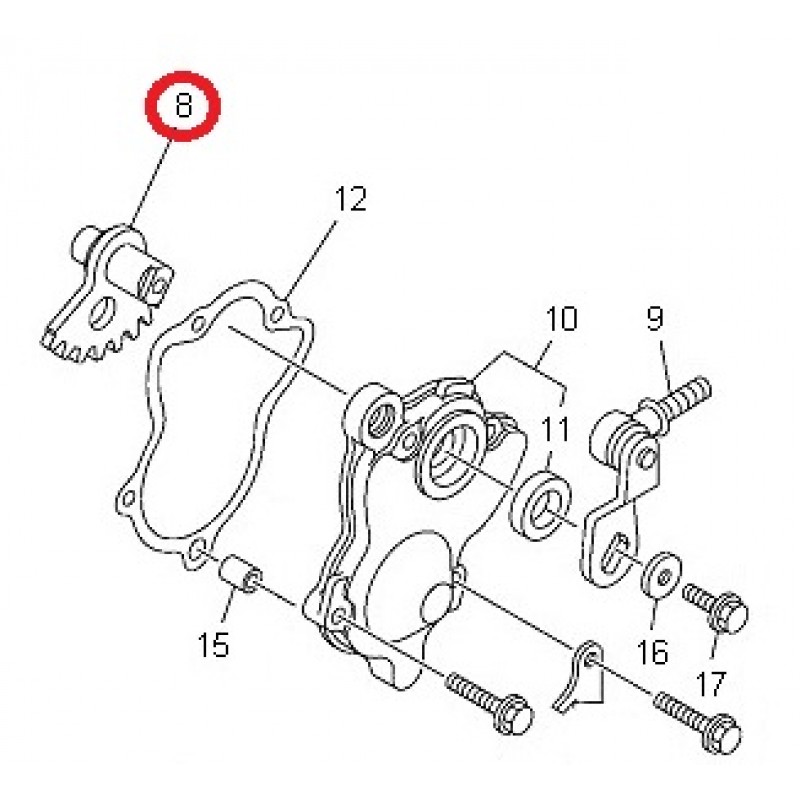 8
12
10
9
11
15
16
17