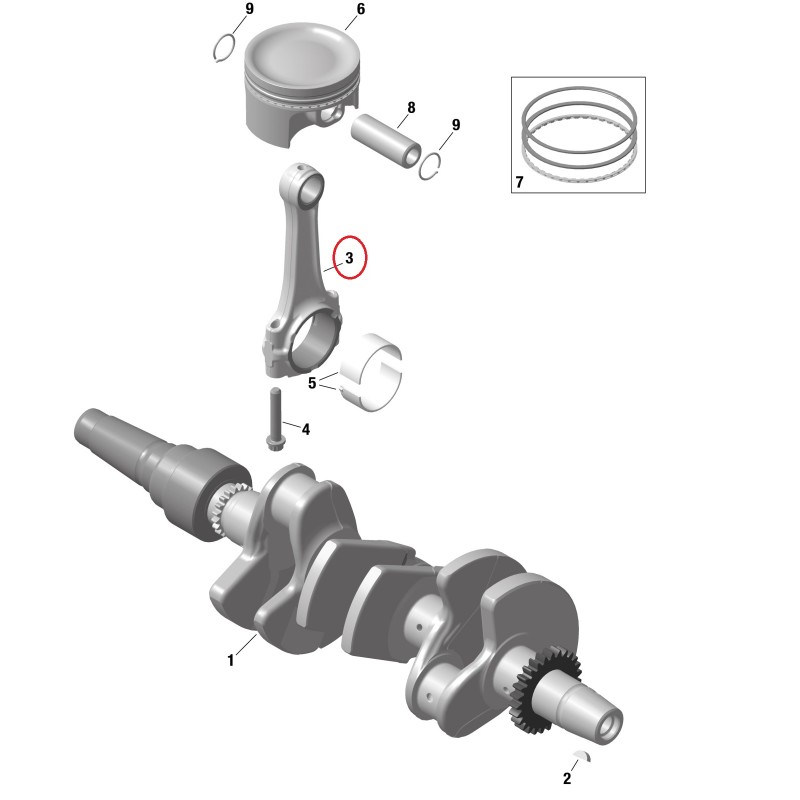 9
6
8
9
7
3
5
4
1
2