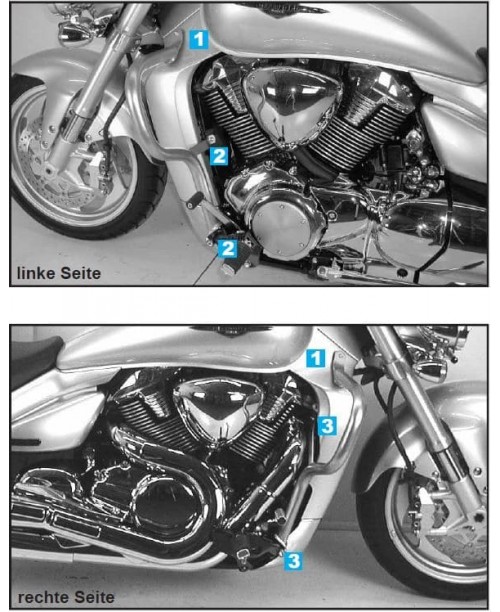 1
2
2
linke Seite

1
3
3
rechte Seite