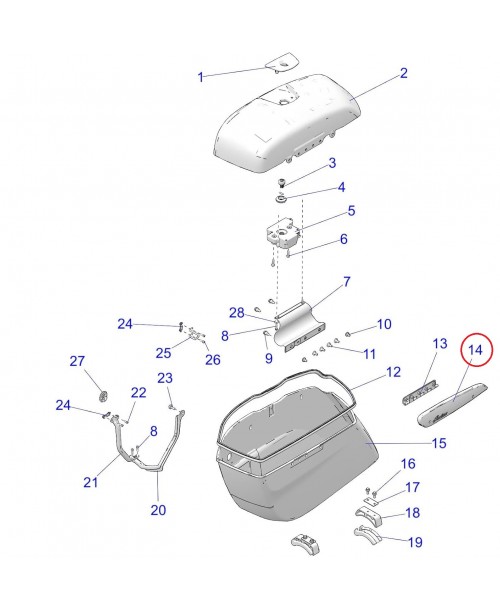 1
2
3
4
5
6
7
28
8
9
10
11
24
25
26
27
22
23
24
8
21
20
12
13
14
15
16
17
18
19