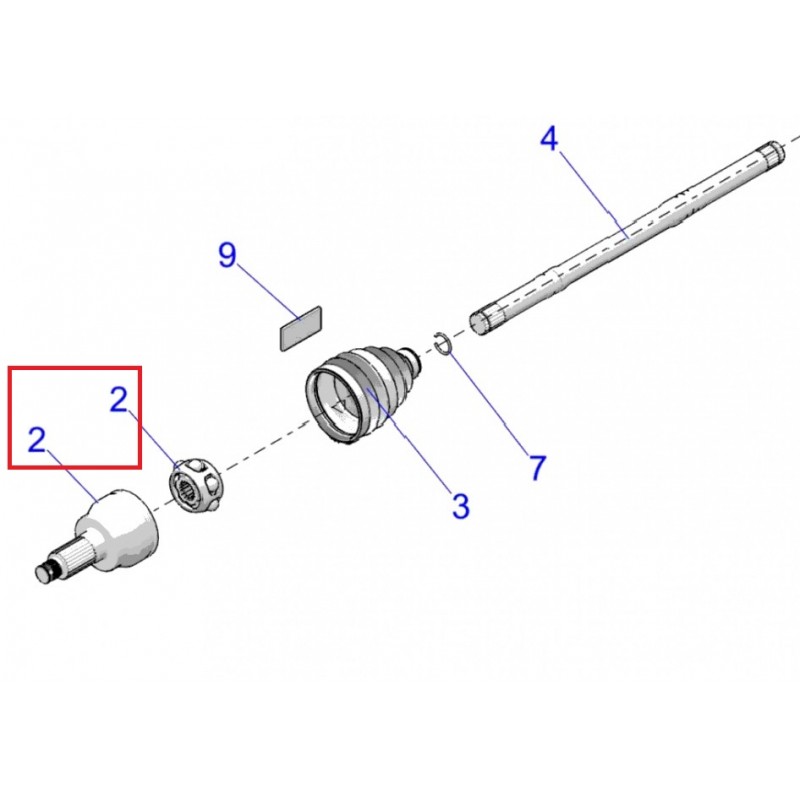 4

9

2

2

7

3