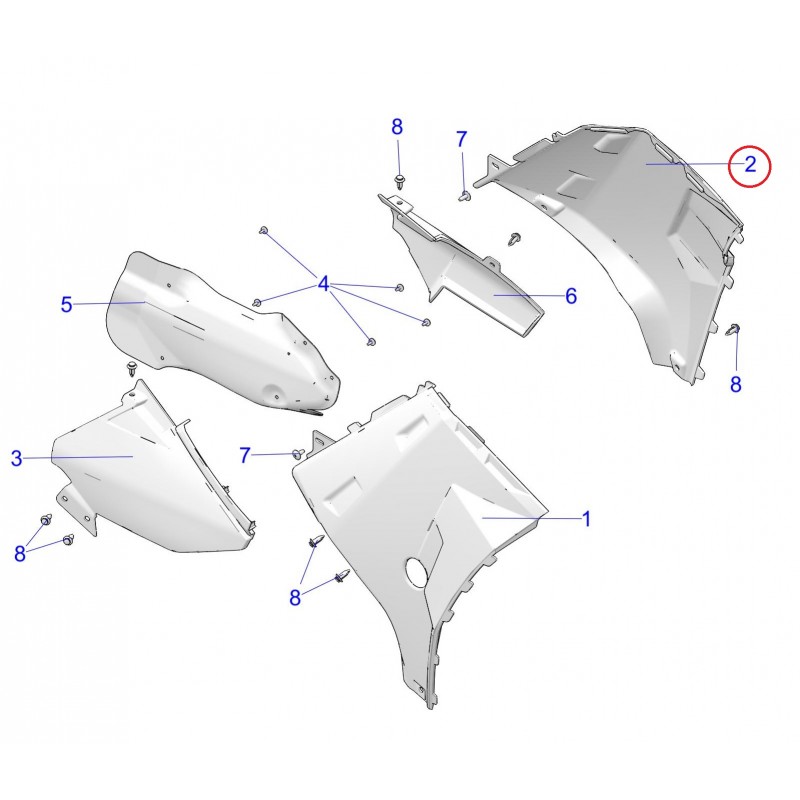 8
7
2
4
5
6
8
3
7
1
8
8