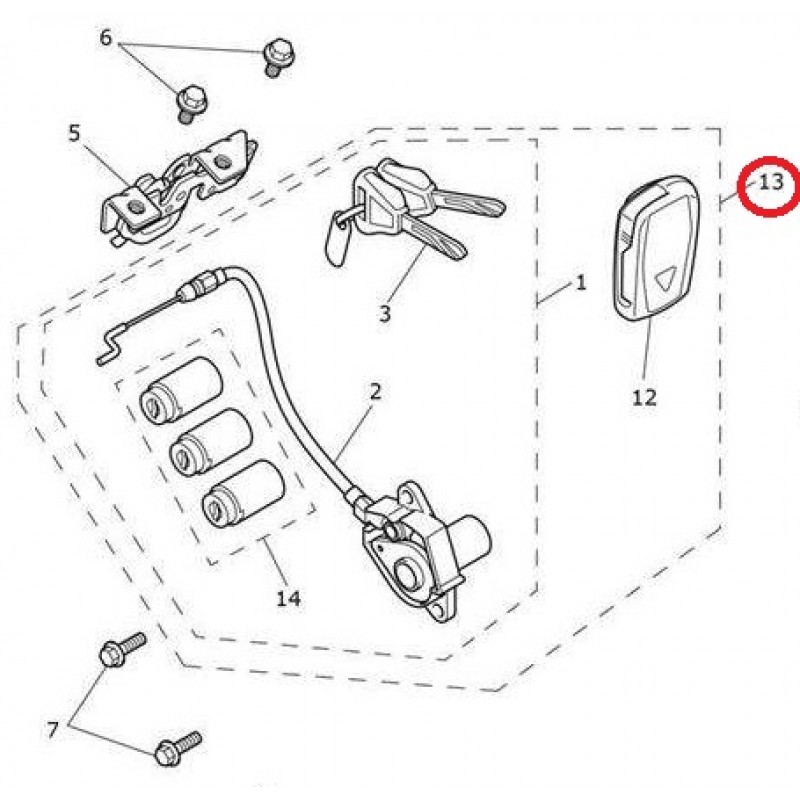 6
5
13
3
1
12
2
14
7