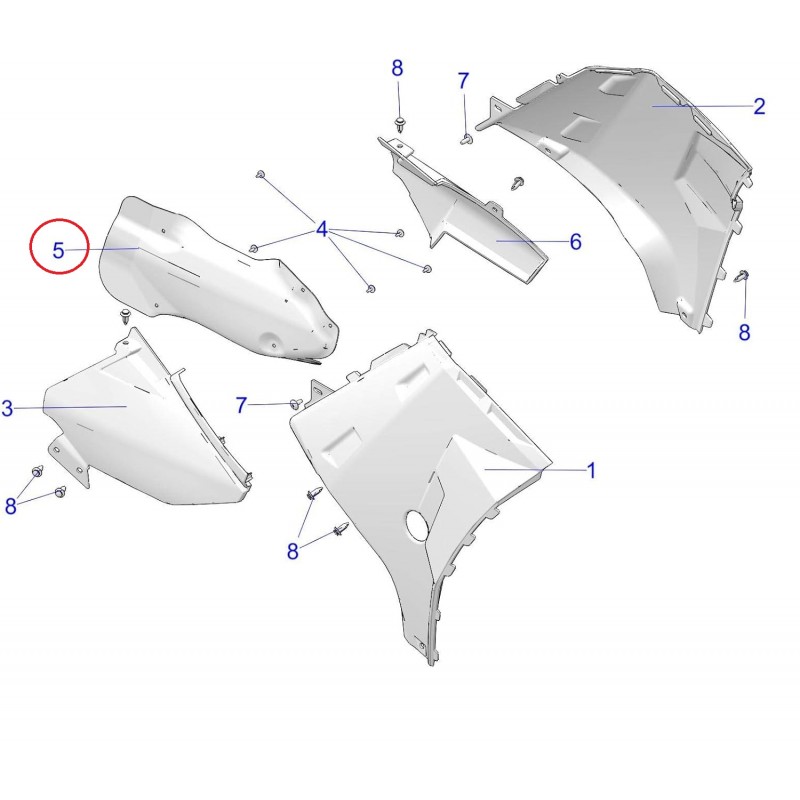 8
7
2
4
5
6
8
3
7
1
8
8