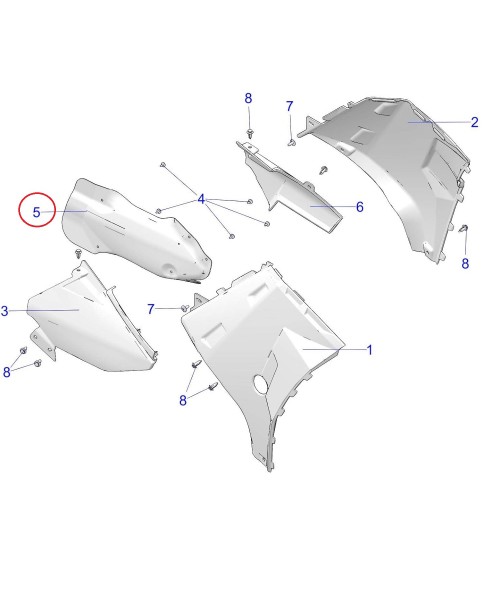 8
7
2
4
5
6
8
3
7
1
8
8