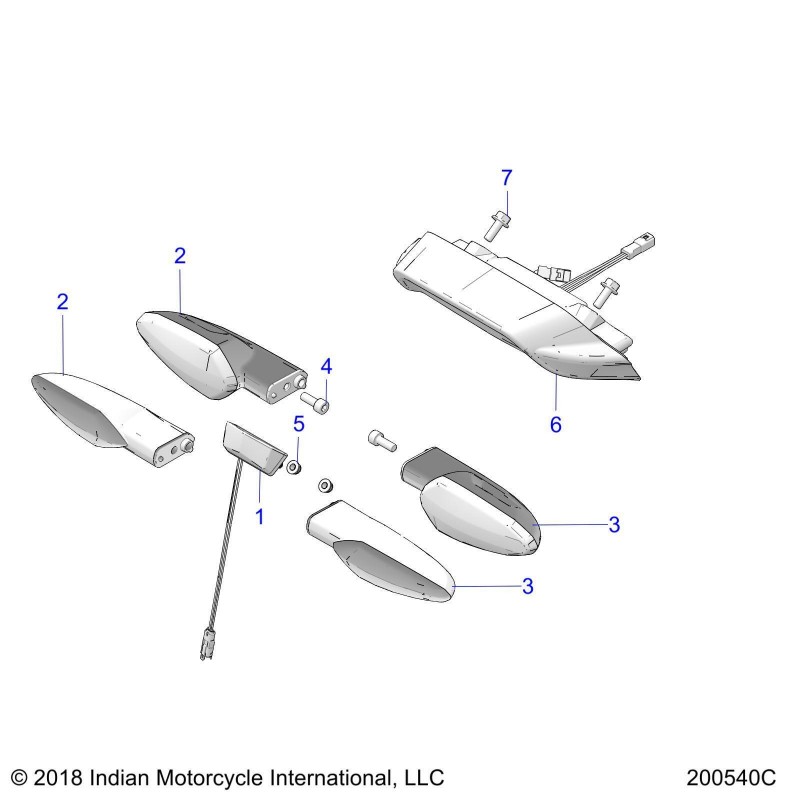 7

2

2

4

5

6

1

3

3

© 2018 Indian Motorcycle International, LLC

200540C